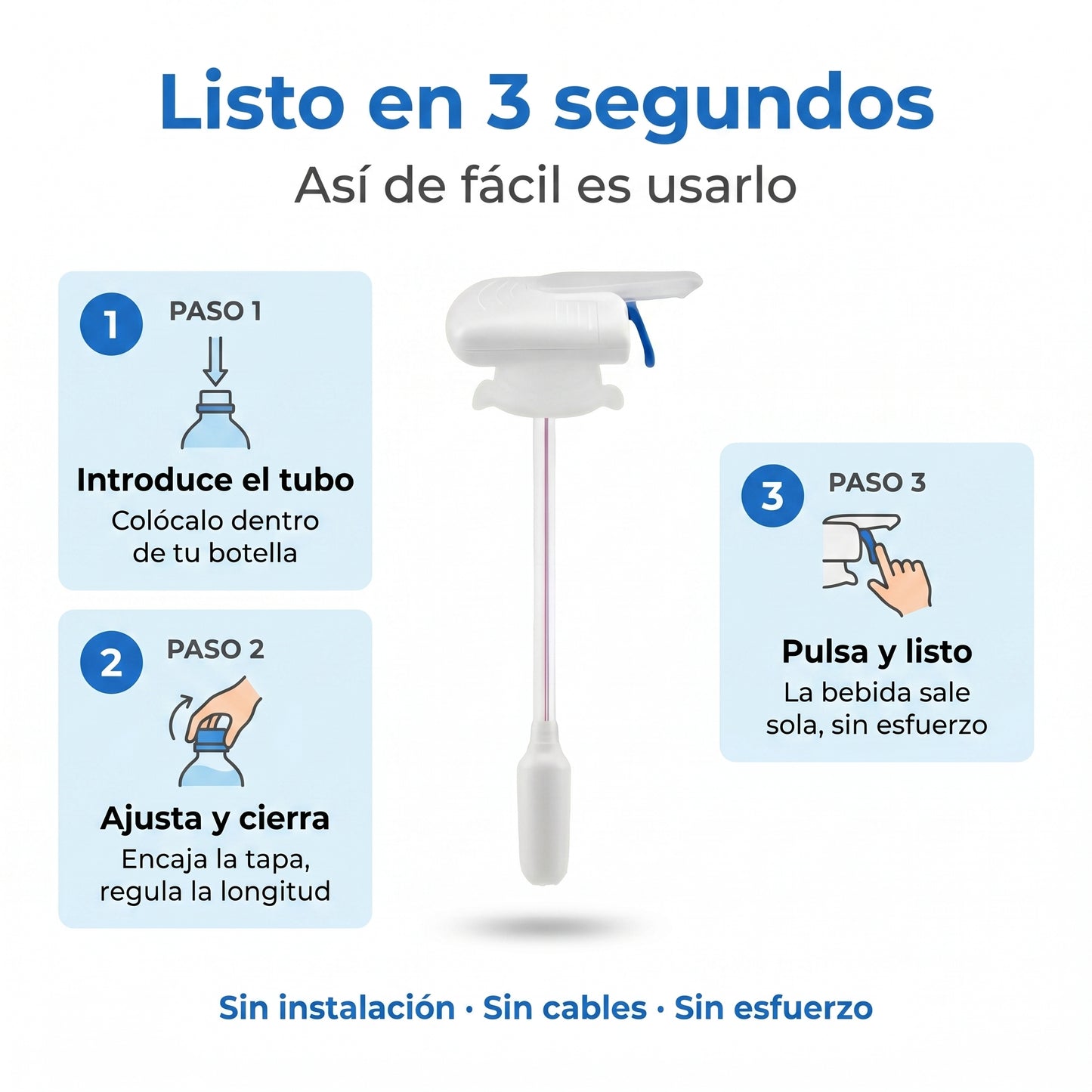 Listo en 3 segundos
Así de fácil es usarlo

1 PASO 1
Introduce el tubo
Colócalo dentro de tu botella

2 PASO 2
Ajusta y cierra
Encaja la tapa, regula la longitud

3 PASO 3
Pulsa y listo
La bebida sale sola, sin esfuerzo

Sin instalación · Sin cables · Sin esfuerzo